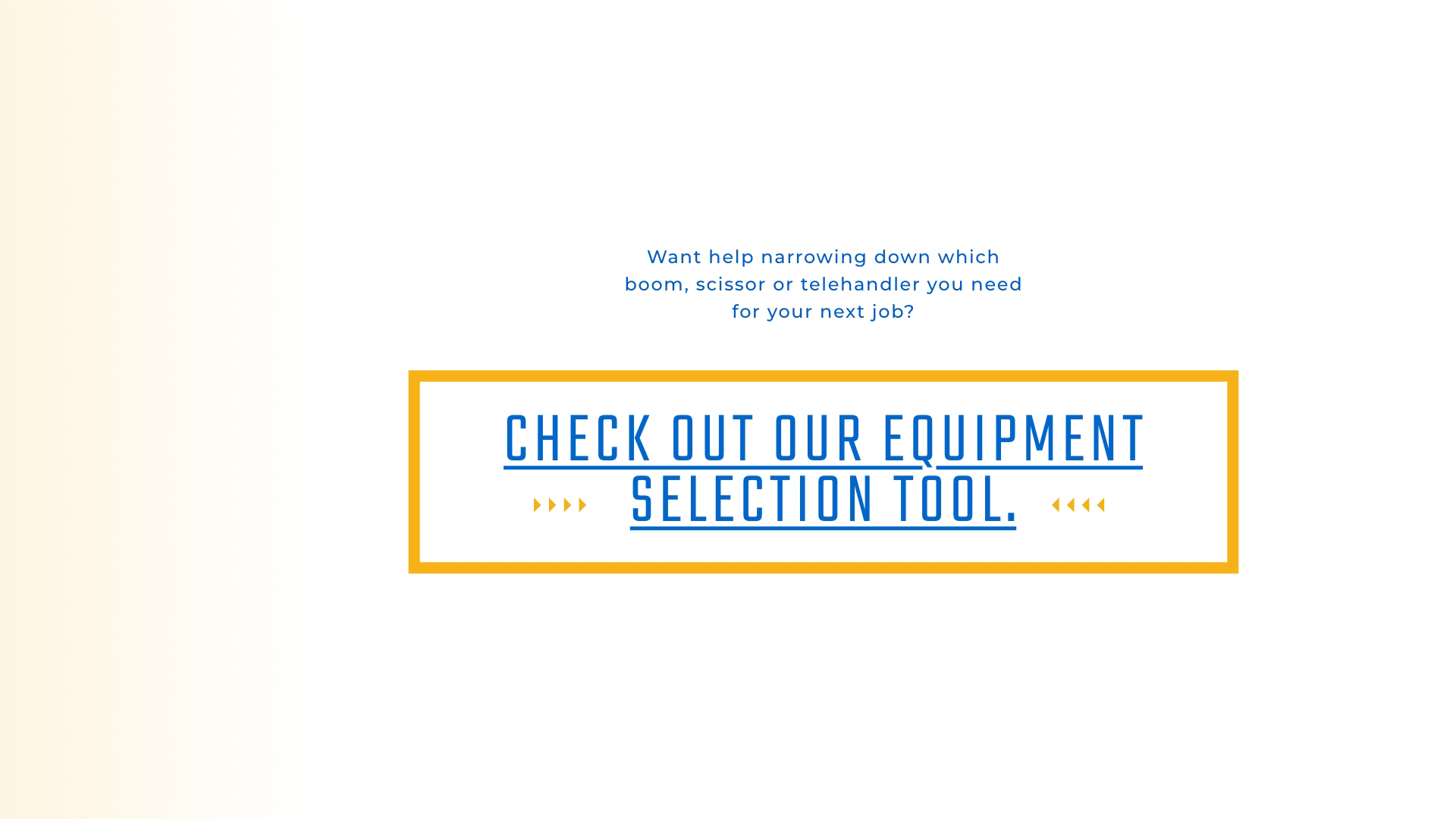 Want help narrowing down which boom, scissor or telehandler you need for your next job?

CHECK OUT OUR EQUIPMENT SELECTION TOOL.