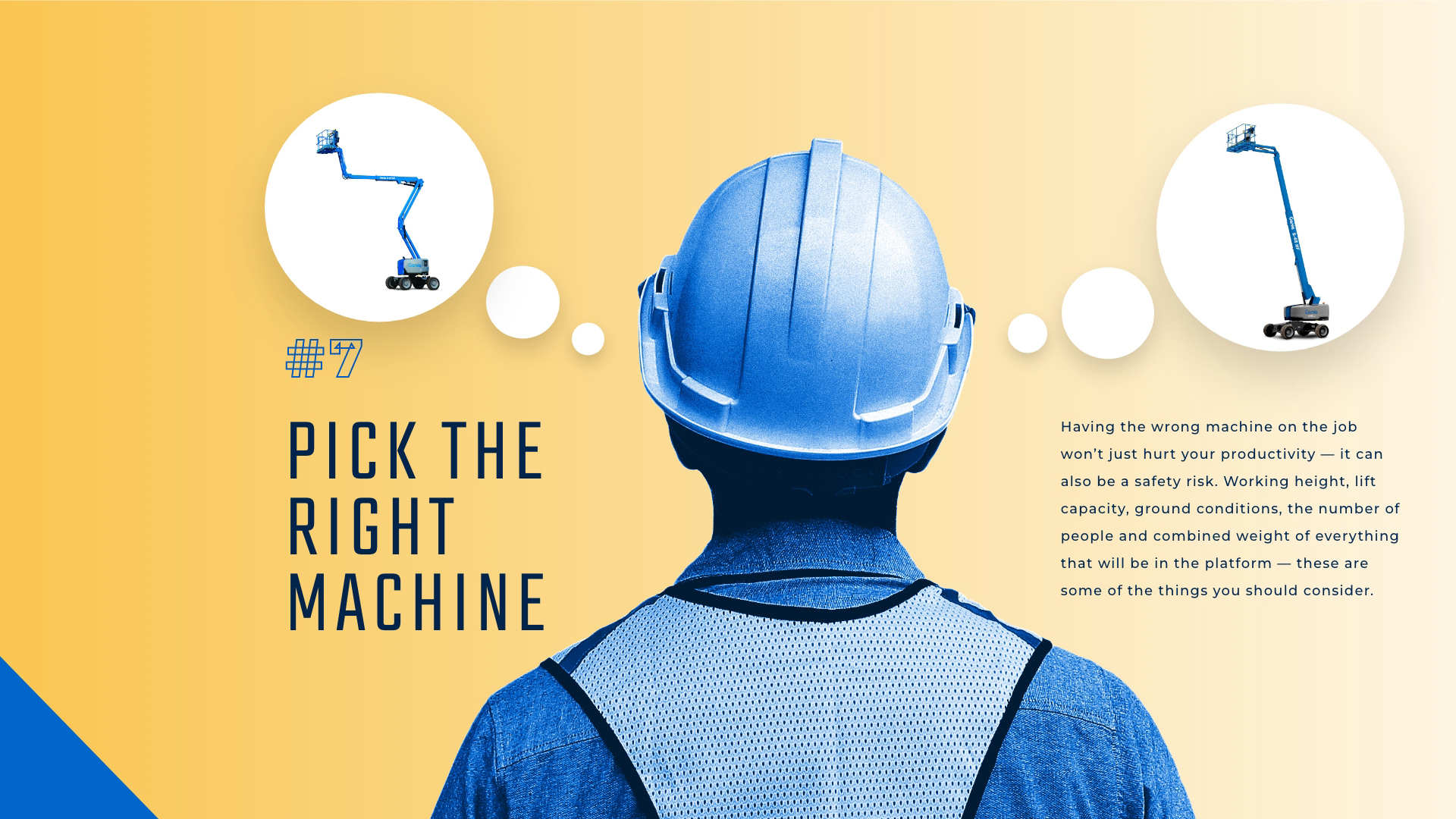 #7

PICK THE RIGHT MACHINE

Having the wrong machine on the job won't just hurt your productivity — it can also be a safety risk. Working height, lift capacity, ground conditions, the number of people and combined weight of everything that will be in the platform — these are some of the things you should consider.