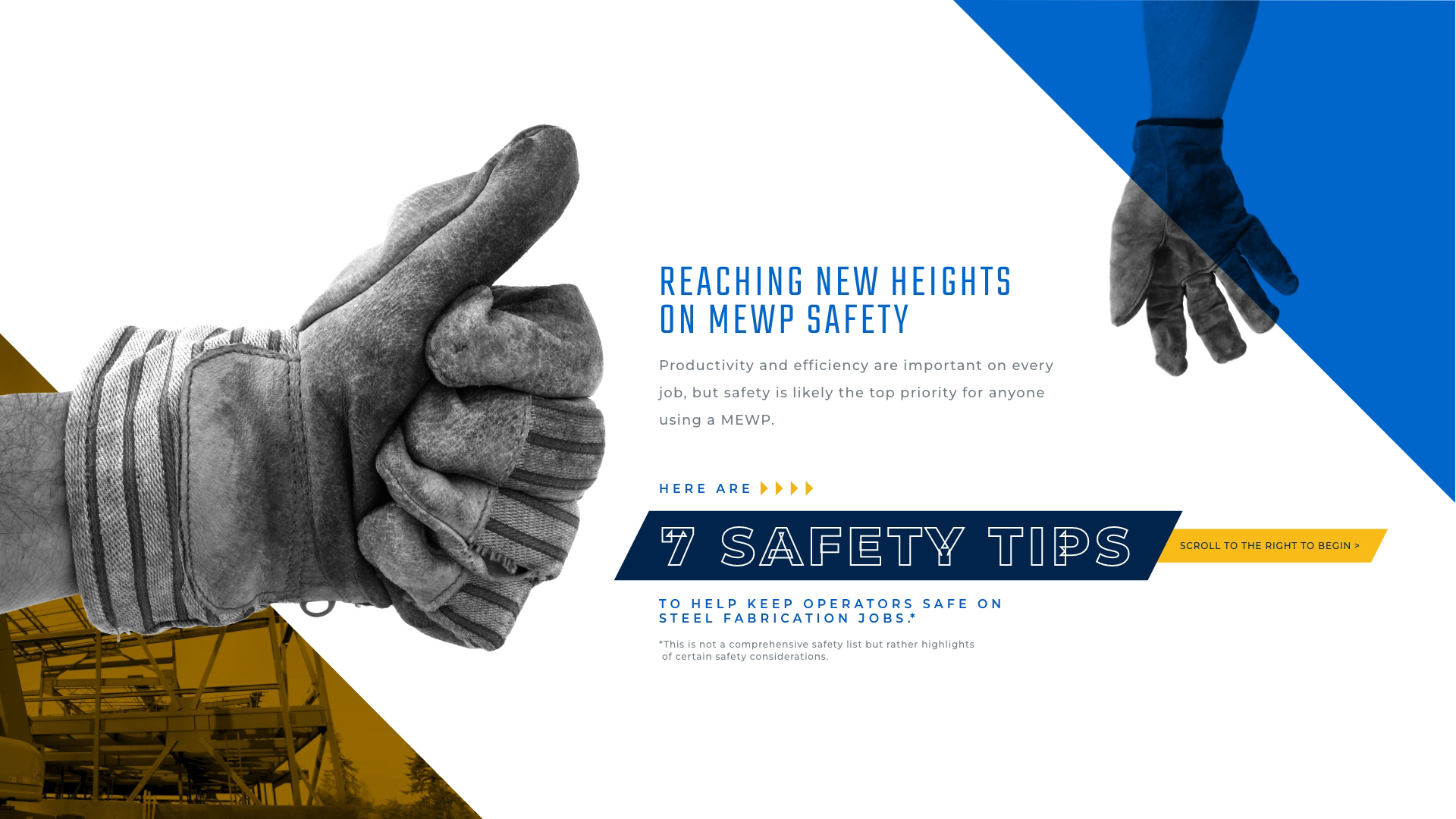 REACHING NEW HEIGHTS ON MEWP SAFETY

Productivity and efficiency are important on every job, but safety is likely the top priority for anyone using a MEWP.

HERE ARE

7 SAFETY TIPS

SCROLL TO THE RIGHT TO BEGIN >

TO HELP KEEP OPERATORS SAFE ON STEEL FABRICATION JOBS.*

*This is not a comprehensive safety list but rather highlights of certain safety considerations.